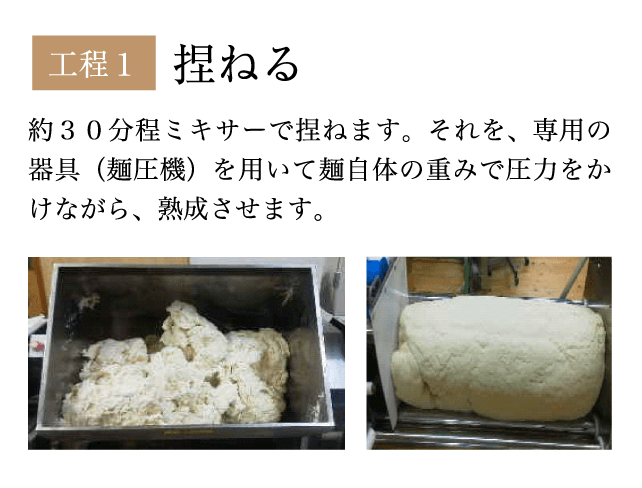 工程１ 捏ねる

約３０分程ミキサーで捏ねます。それを、専用の器具（麺圧機）を用いて麺自体の重みで圧力をかけながら、熟成させます。